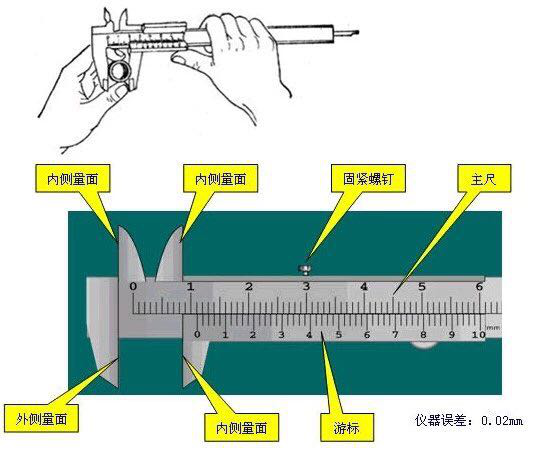 内侧量面

内侧量面

固紧螺钉

主尺

0 1 2 3 4 5 6

0 1 2 3 4 5 6 7 8 9 10 mm

外侧量面

内侧量面

游标

仪器误差：0.02mm